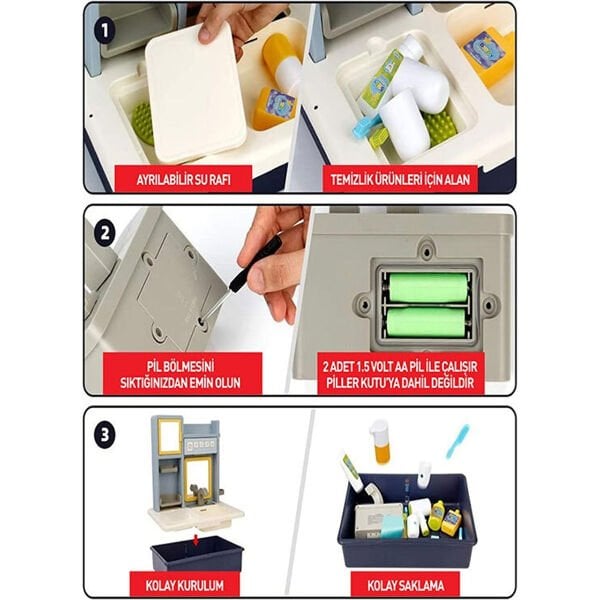 1

AYRILABİLİR SU RAFI

TEMİZLİK ÜRÜNLERİ İÇİN ALAN

2

PİL BÖLMESİNİ SIKTIĞINIZDAN EMİN OLUN

2 ADET 1.5 VOLT AA PİL İLE ÇALIŞIR PİLLER KUTU'YA DAHİL DEĞİLDİR

3

KOLAY KURULUM

KOLAY SAKLAMA